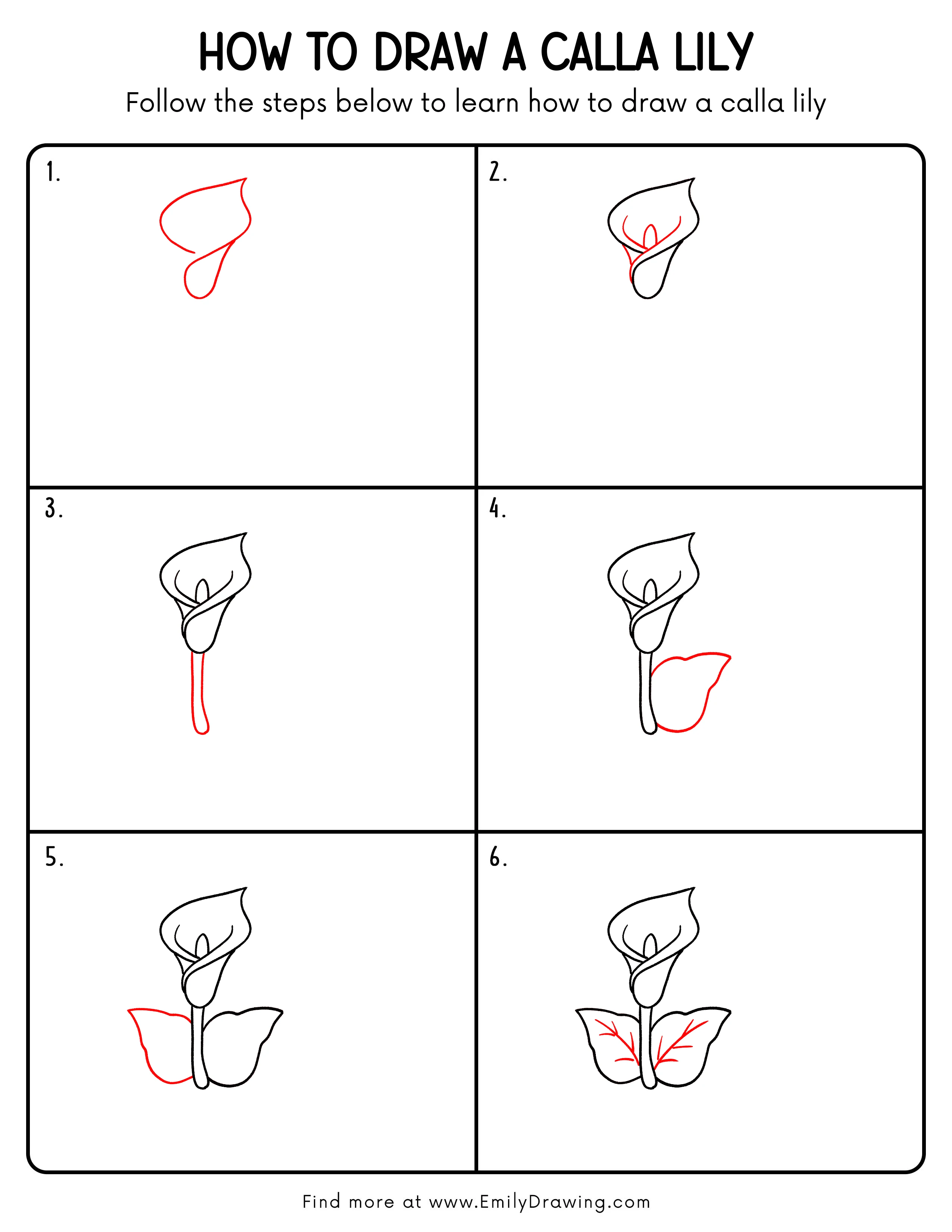 HOW TO DRAW A CALLA LILY

Follow the steps below to learn how to draw a calla lily

1.

2.

3.

4.

5.

6.

Find more at www.EmilyDrawing.com